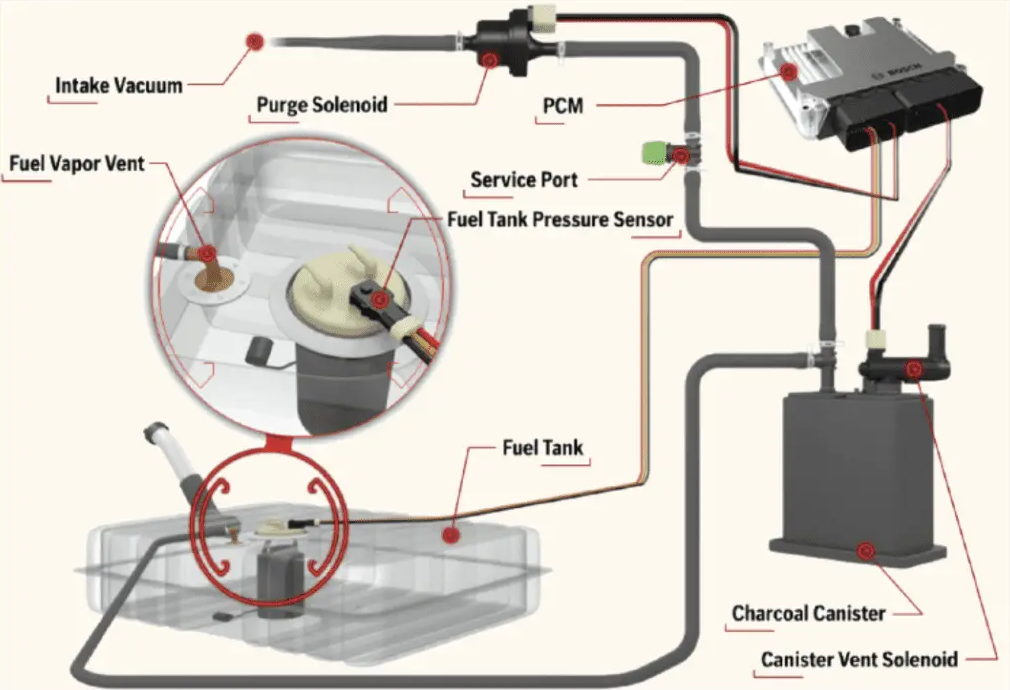 Intake Vacuum
Purge Solenoid
PCM
BOSCH
Fuel Vapor Vent
Service Port
Fuel Tank Pressure Sensor
Fuel Tank
Charcoal Canister
Canister Vent Solenoid